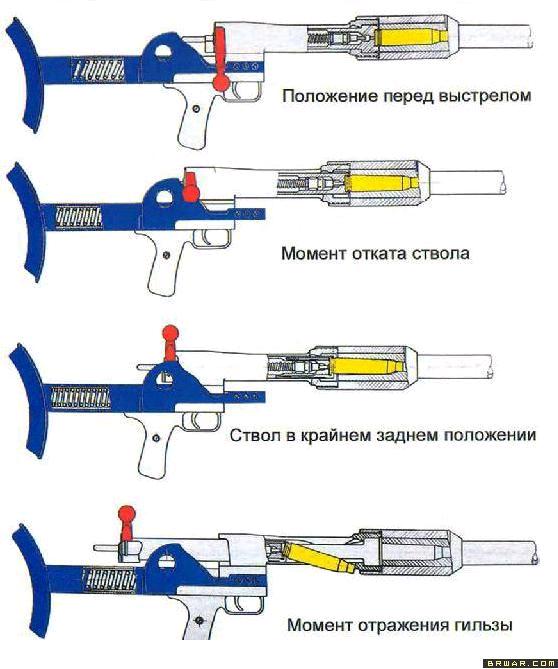 Положение перед выстрелом

Момент отката ствола

Ствол в крайнем заднем положении

Момент отражения гильзы

BRWAR.COM